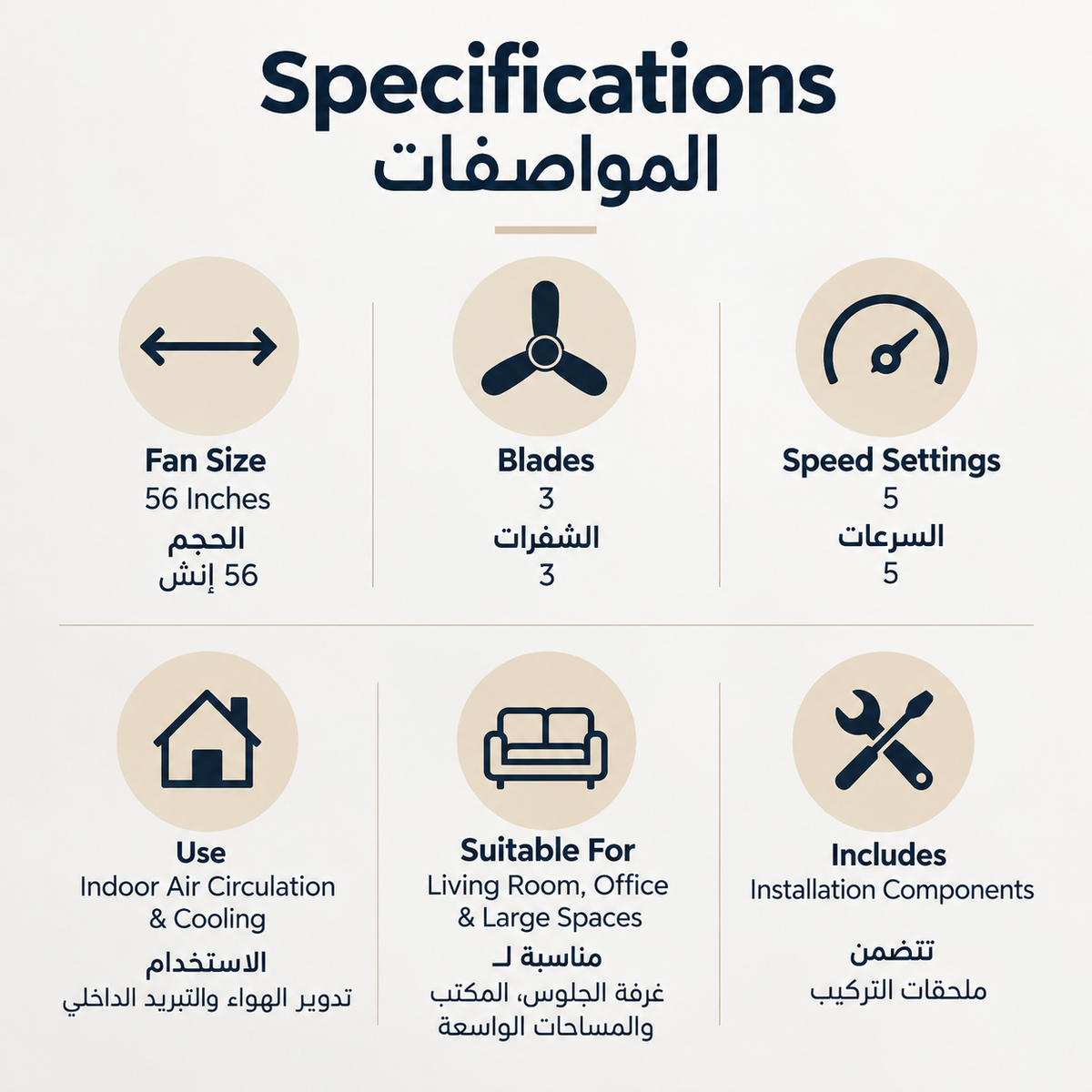 Specifications
المواصفات

Fan Size
56 Inches
الحجم
56 إنش

Blades
3
الشفرات
3

Speed Settings
5
السرعات
5

Use
Indoor Air Circulation & Cooling
الاستخدام
تدوير الهواء والتبريد الداخلي

Suitable For
Living Room, Office & Large Spaces
مناسبة لـ
غرفة الجلوس، المكتب والمساحات الواسعة

Includes
Installation Components
تتضمن
ملحقات التركيب