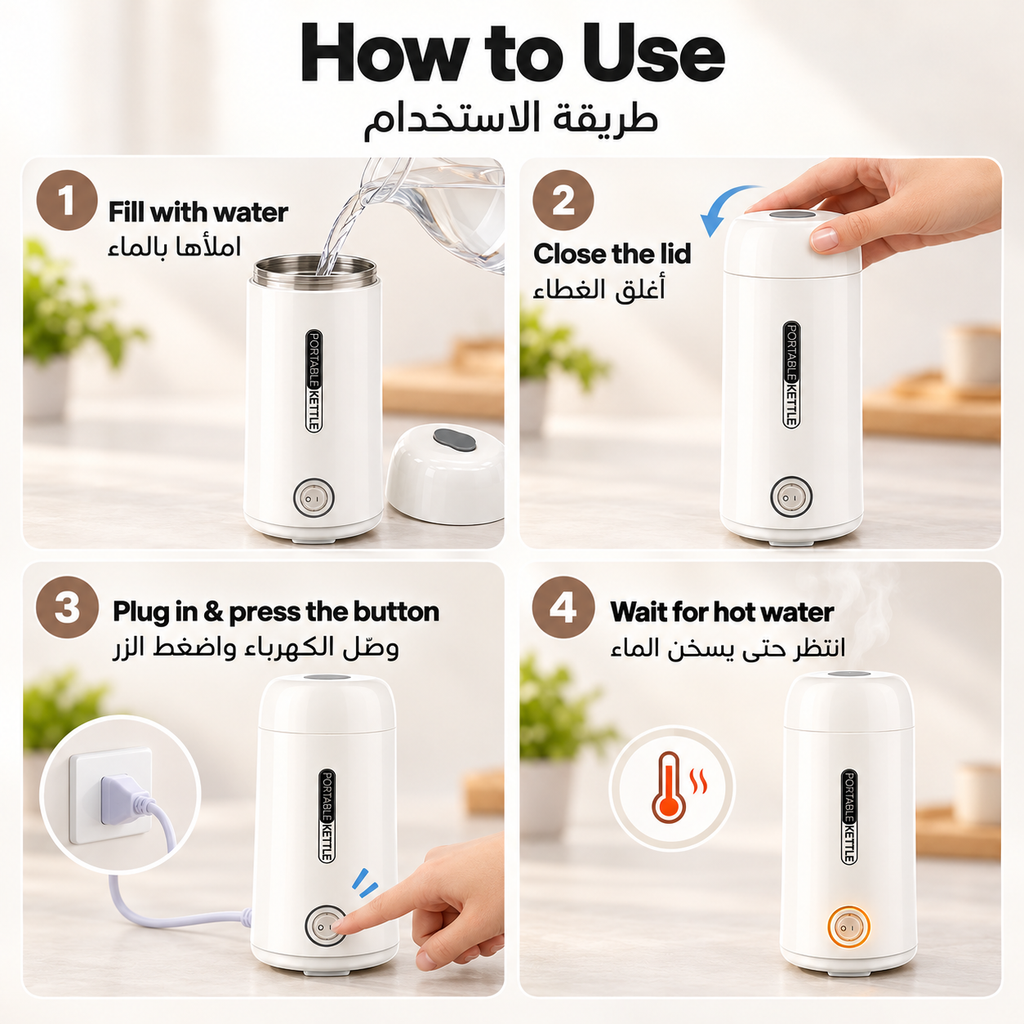 How to Use
طريقة الاستخدام

1 Fill with water
املأها بالماء

PORTABLE KETTLE

2 Close the lid
أغلق الغطاء

PORTABLE KETTLE

3 Plug in & press the button
وصّل الكهرباء واضغط الزر

PORTABLE KETTLE

4 Wait for hot water
انتظر حتى يسخن الماء

PORTABLE KETTLE